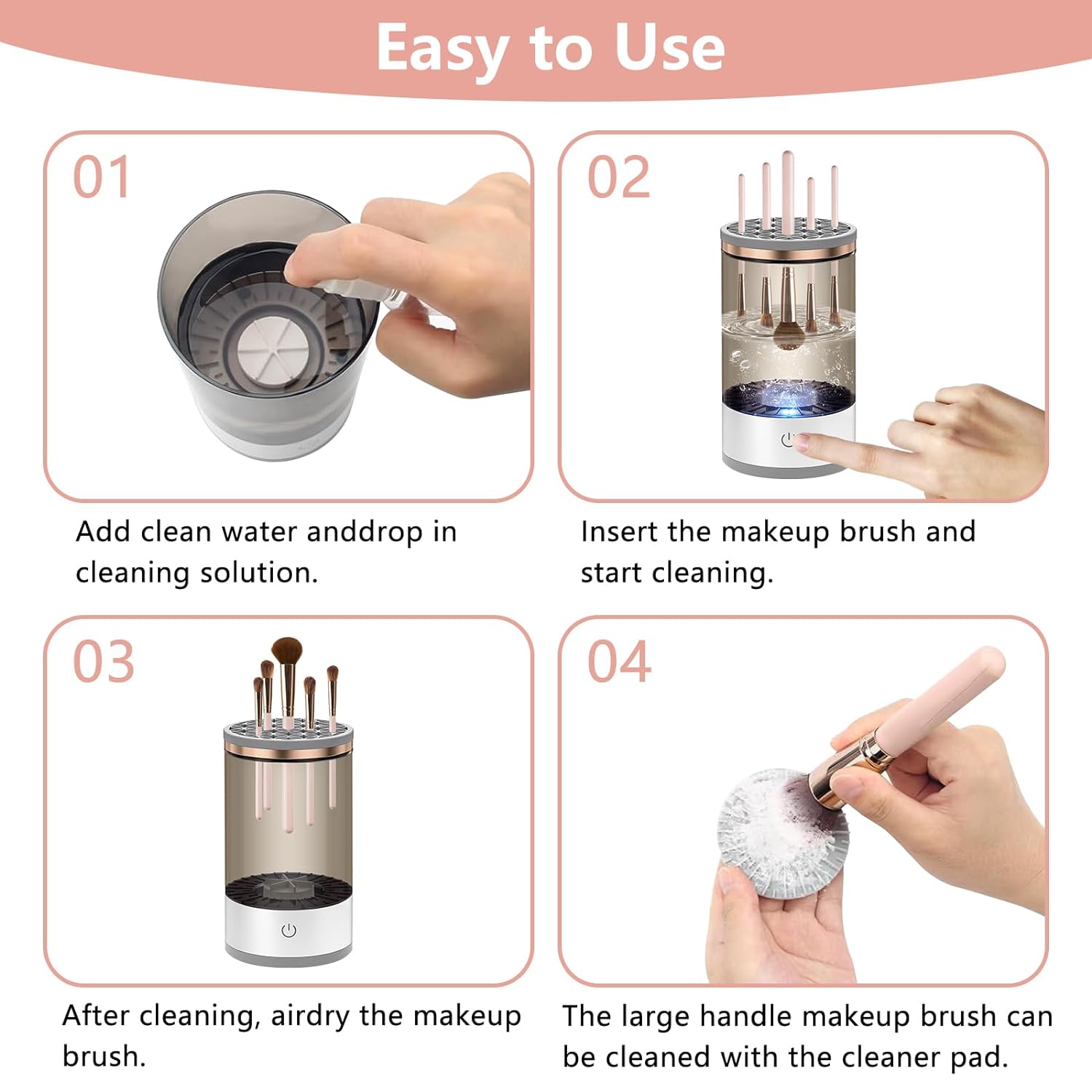 Easy to Use

01

Add clean water anddrop in cleaning solution.

02

Insert the makeup brush and start cleaning.

03

After cleaning, airdry the makeup brush.

04

The large handle makeup brush can be cleaned with the cleaner pad.