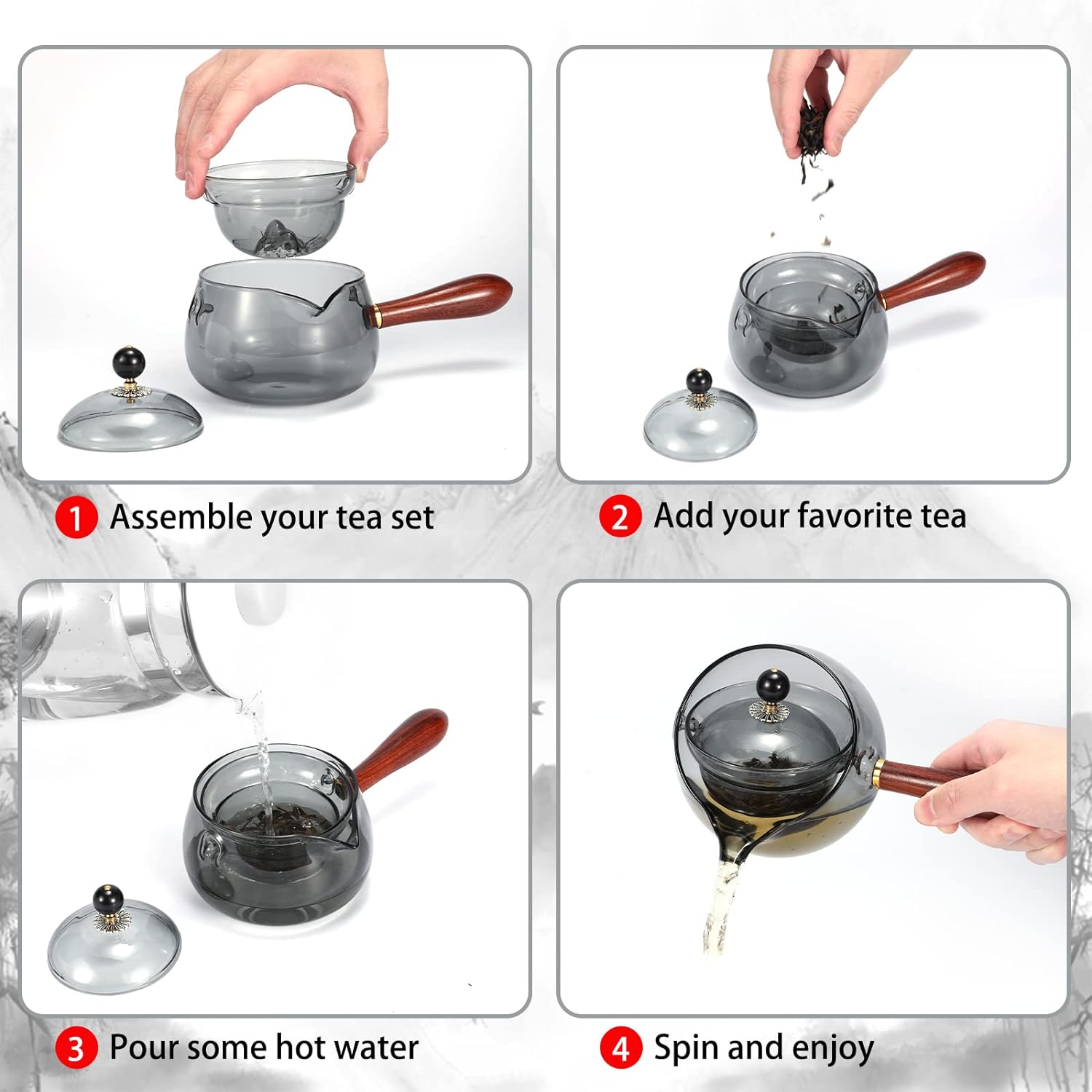 1 Assemble your tea set

2 Add your favorite tea

3 Pour some hot water

4 Spin and enjoy